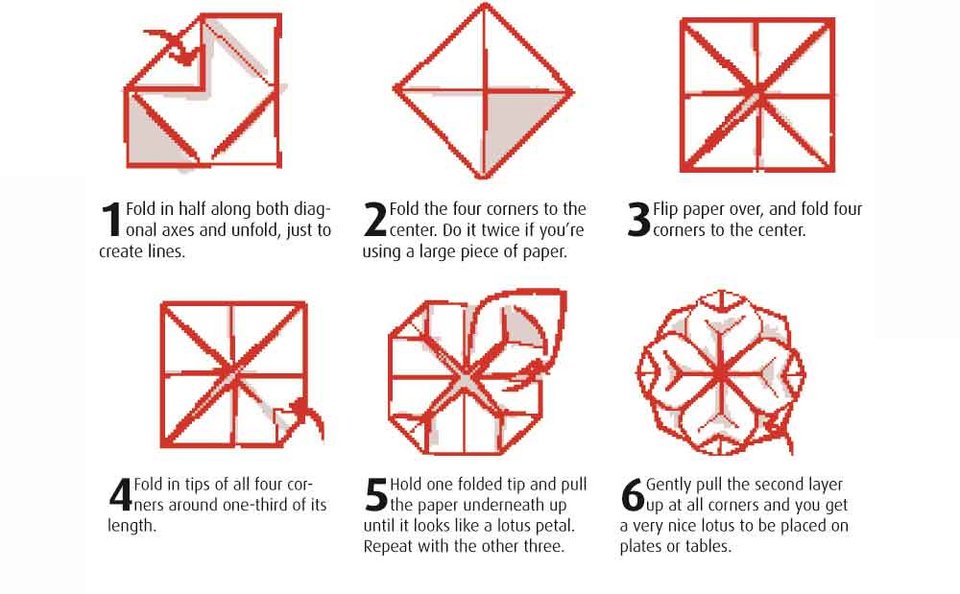 1 Fold in half along both diagonal axes and unfold, just to create lines.

2 Fold the four corners to the center. Do it twice if you're using a large piece of paper.

3 Flip paper over, and fold four corners to the center.

4 Fold in tips of all four corners around one-third of its length.

5 Hold one folded tip and pull the paper underneath up until it looks like a lotus petal. Repeat with the other three.

6 Gently pull the second layer up at all corners and you get a very nice lotus to be placed on plates or tables.